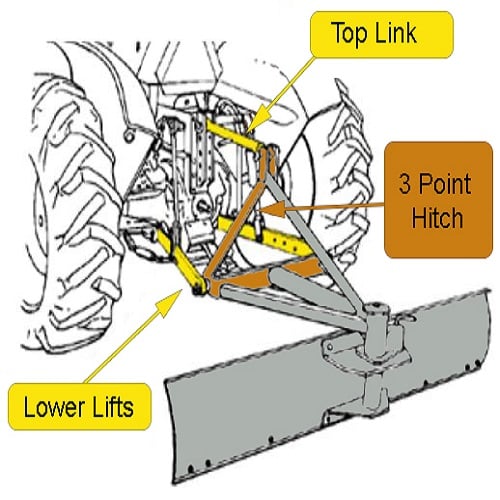 Top Link

3 Point Hitch

Lower Lifts